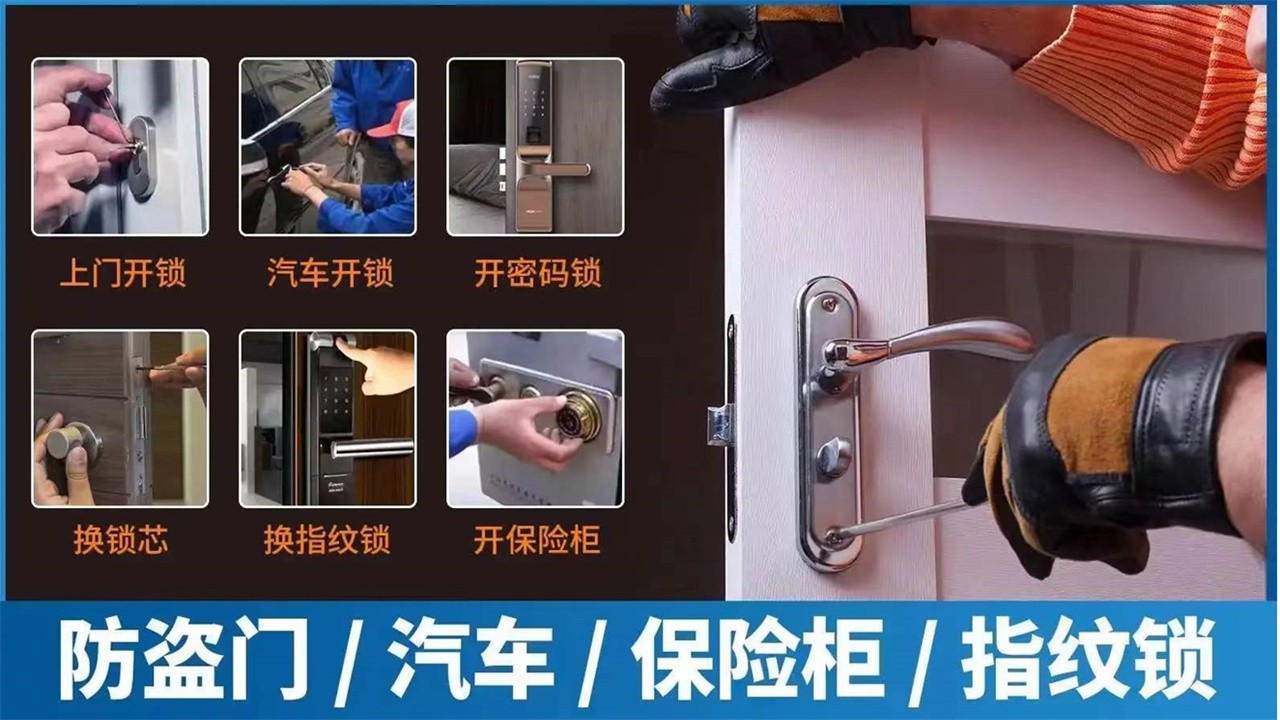 上门开锁

汽车开锁

开密码锁

换锁芯

换指纹锁

开保险柜

防盗门 / 汽车 / 保险柜 / 指纹锁